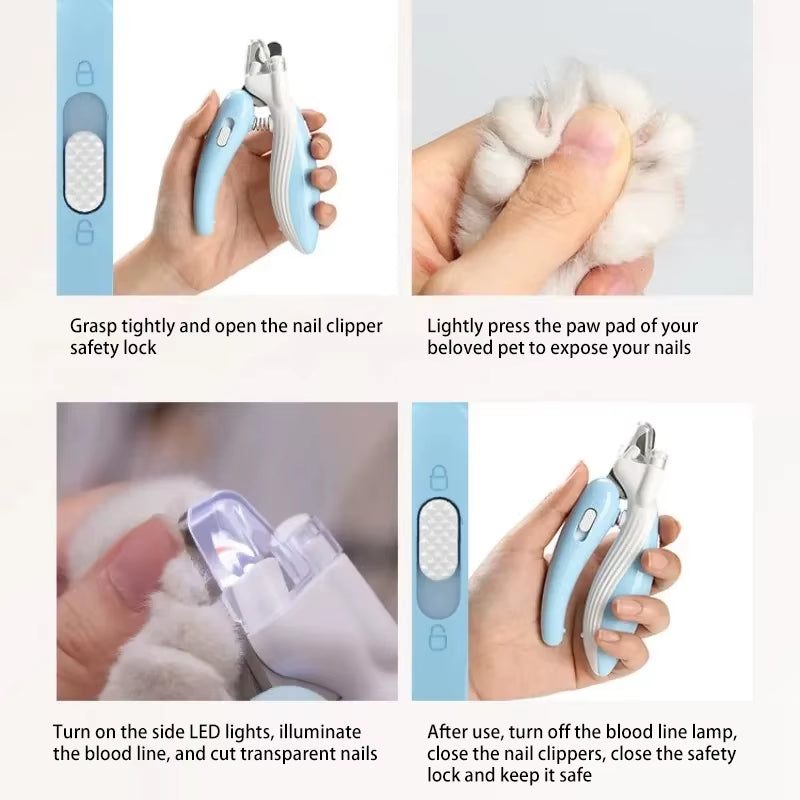 Grasp tightly and open the nail clipper safety lock

Lightly press the paw pad of your beloved pet to expose your nails

Turn on the side LED lights, illuminate the blood line, and cut transparent nails

After use, turn off the blood line lamp, close the nail clippers, close the safety lock and keep it safe